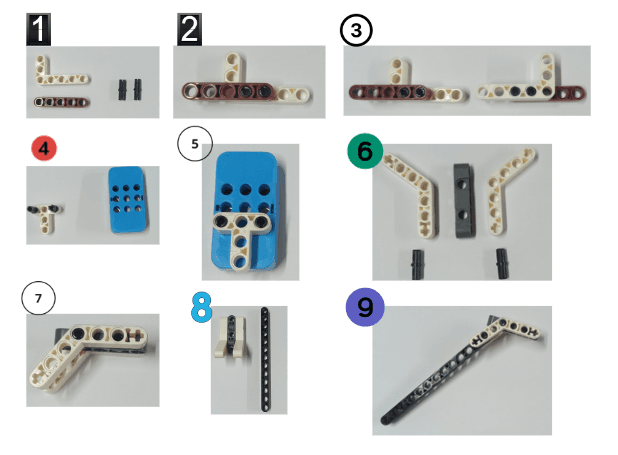 1
2
3
4
5
6
7
8
9