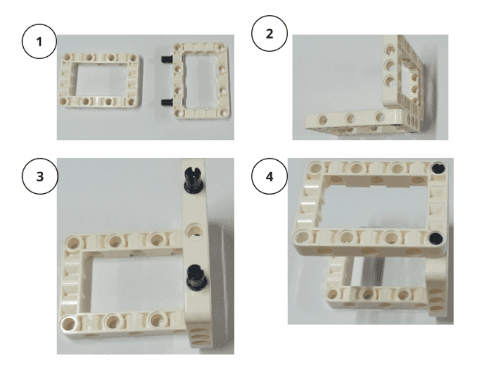 1

2

3

4